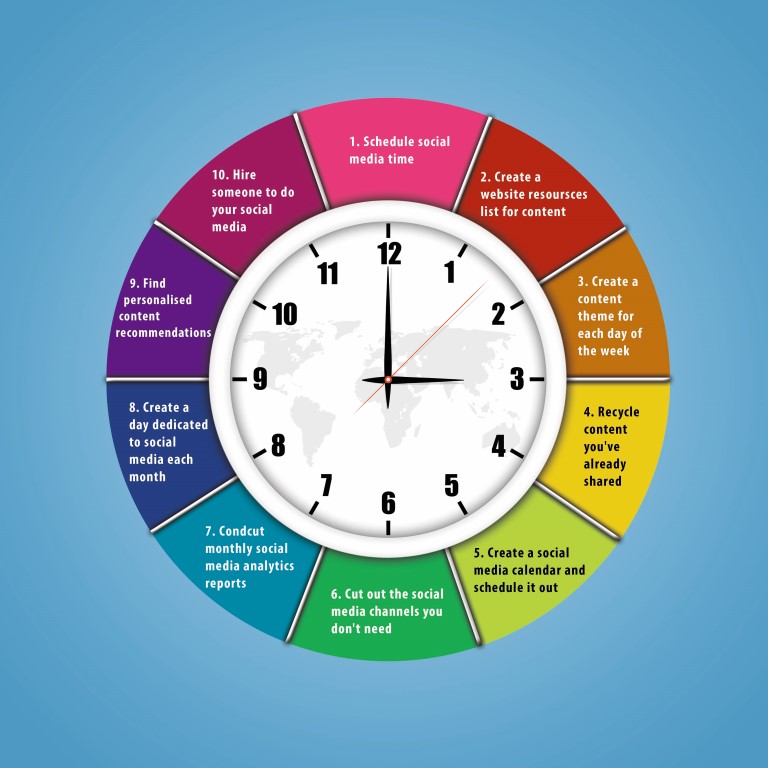 1. Schedule social media time

2. Create a website resoursces list for content

3. Create a content theme for each day of the week

4. Recycle content you've already shared

5. Create a social media calendar and schedule it out

6. Cut out the social media channels you don't need

7. Condcut monthly social media analytics reports

8. Create a day dedicated to social media each month

9. Find personalised content recommendations

10. Hire someone to do your social media

12
1
2
3
4
5
6
7
8
9
10
11