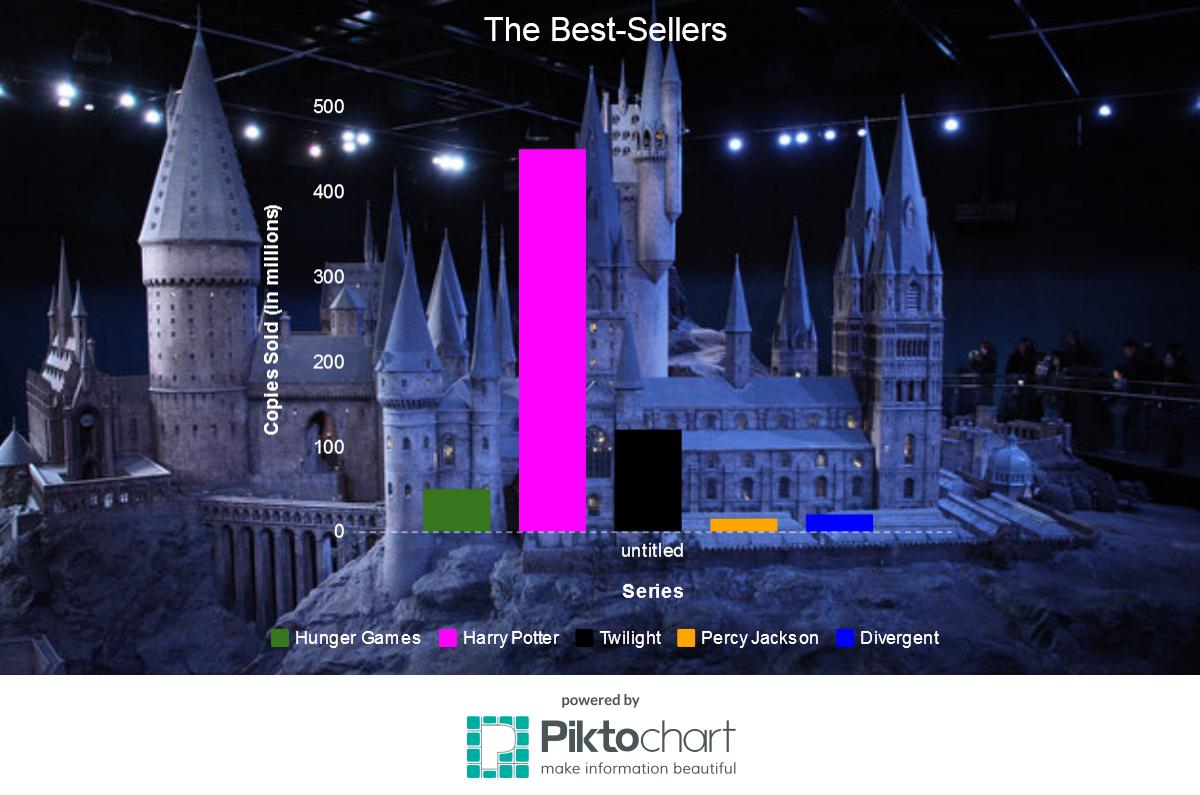 The Best-Sellers

Copies Sold (in millions)

500
400
300
200
100
0

untitled

Series

Hunger Games Harry Potter Twilight Percy Jackson Divergent

powered by
Piktochart
make information beautiful