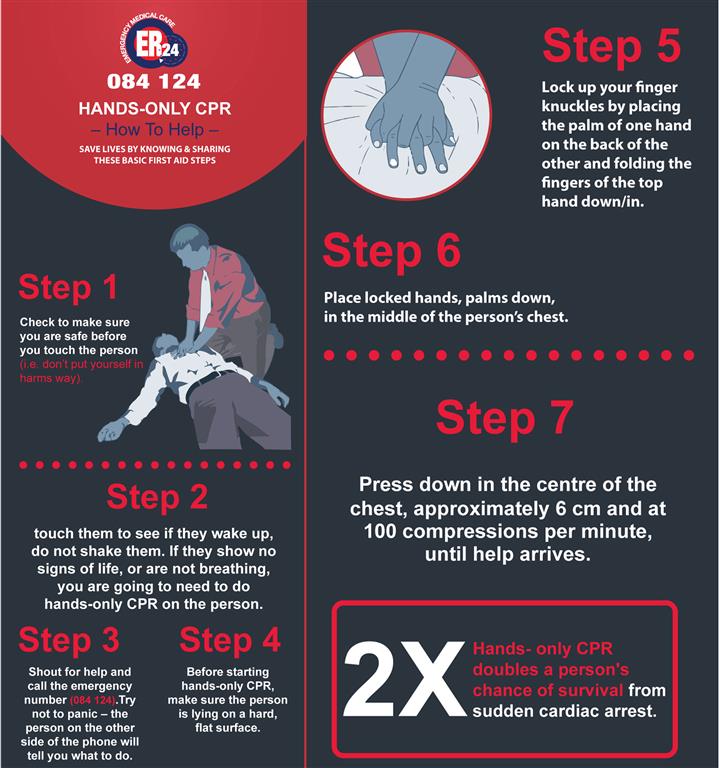 EMERGENCY MEDICAL CARE
ER24

084 124

HANDS-ONLY CPR
– How To Help –
SAVE LIVES BY KNOWING & SHARING THESE BASIC FIRST AID STEPS

Step 1
Check to make sure you are safe before you touch the person (i.e. don't put yourself in harms way).

Step 2
touch them to see if they wake up, do not shake them. If they show no signs of life, or are not breathing, you are going to need to do hands-only CPR on the person.

Step 3
Shout for help and call the emergency number (084 124).Try not to panic – the person on the other side of the phone will tell you what to do.

Step 4
Before starting hands-only CPR, make sure the person is lying on a hard, flat surface.

Step 5
Lock up your finger knuckles by placing the palm of one hand on the back of the other and folding the fingers of the top hand down/in.

Step 6
Place locked hands, palms down, in the middle of the person's chest.

Step 7
Press down in the centre of the chest, approximately 6 cm and at 100 compressions per minute, until help arrives.

2X Hands- only CPR doubles a person's chance of survival from sudden cardiac arrest.